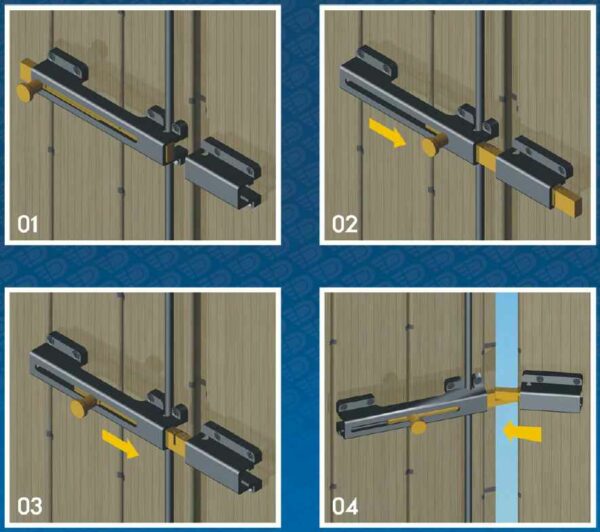 01

02

03

04